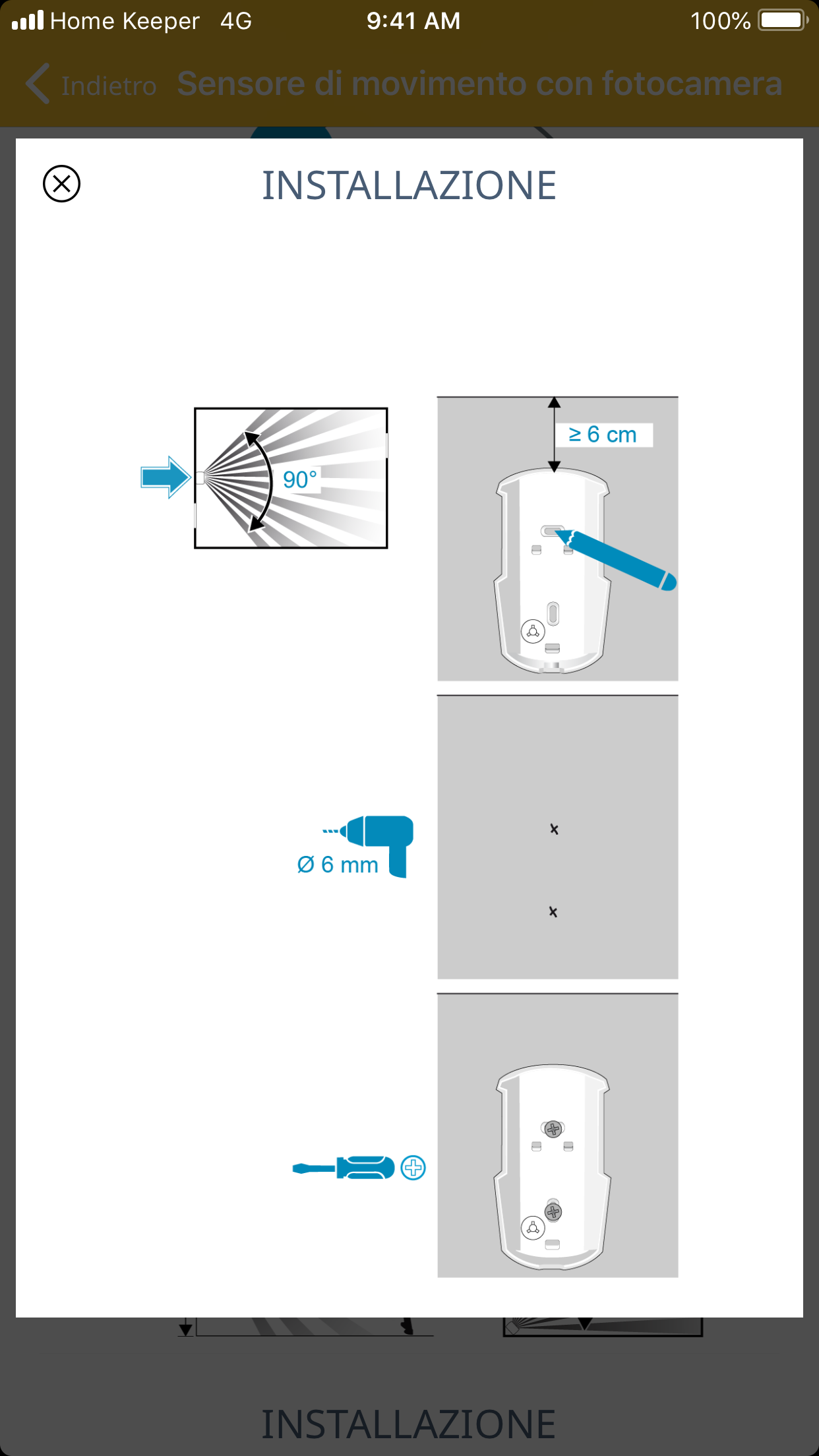 Home Keeper 4G 9:41 AM 100%

Indietro Sensore di movimento con fotocamera

INSTALLAZIONE

90°

≥ 6 cm

Ø 6 mm

INSTALLAZIONE